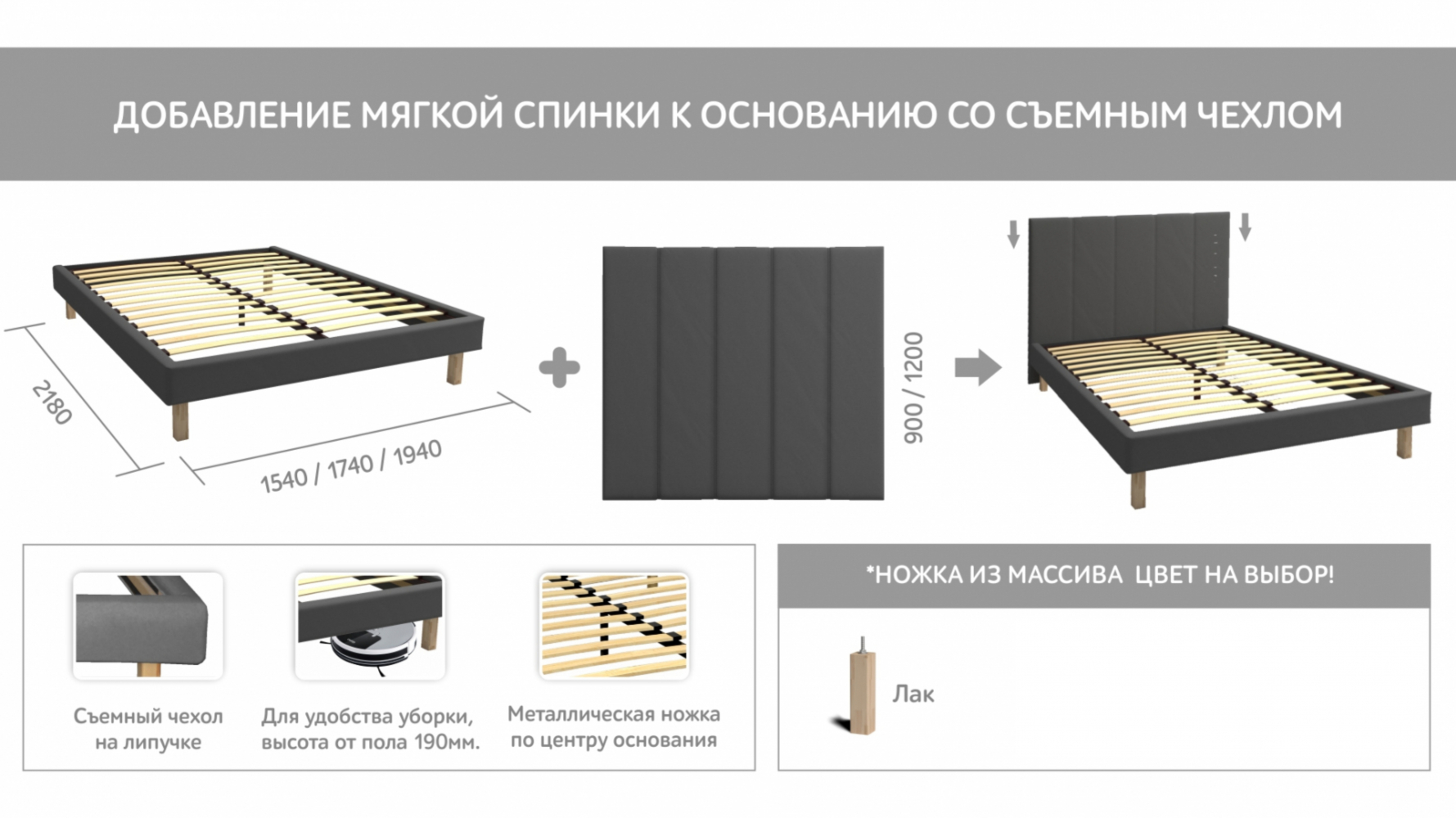 ДОБАВЛЕНИЕ МЯГКОЙ СПИНКИ К ОСНОВАНИЮ СО СЪЕМНЫМ ЧЕХЛОМ

2180

1540 / 1740 / 1940

900 / 1200

Съемный чехол на липучке

Для удобства уборки, высота от пола 190мм.

Металлическая ножка по центру основания

*НОЖКА ИЗ МАССИВА ЦВЕТ НА ВЫБОР!

Лак